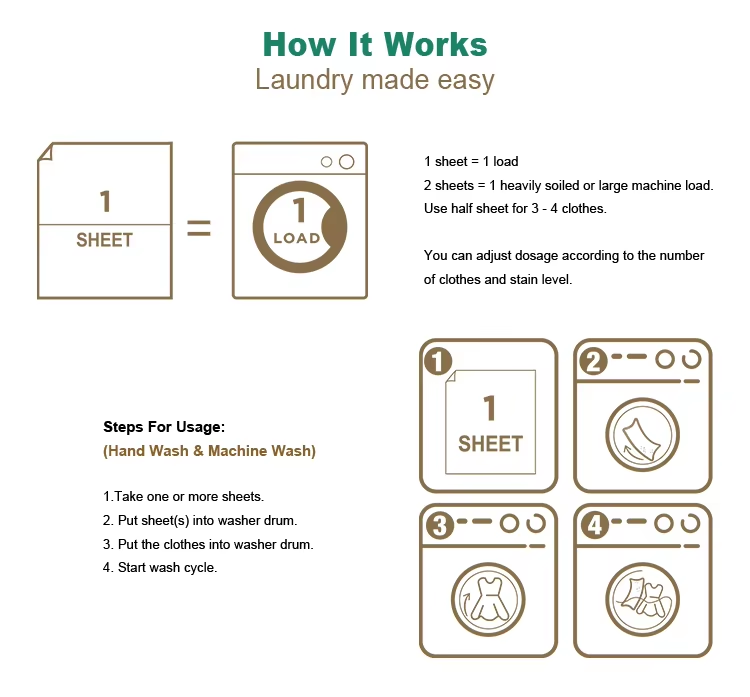 How It Works
Laundry made easy

1
SHEET
=
1
LOAD

1 sheet = 1 load
2 sheets = 1 heavily soiled or large machine load.
Use half sheet for 3 - 4 clothes.

You can adjust dosage according to the number of clothes and stain level.

Steps For Usage:
(Hand Wash & Machine Wash)

1.Take one or more sheets.
2. Put sheet(s) into washer drum.
3. Put the clothes into washer drum.
4. Start wash cycle.

1
1
SHEET
2
3
4